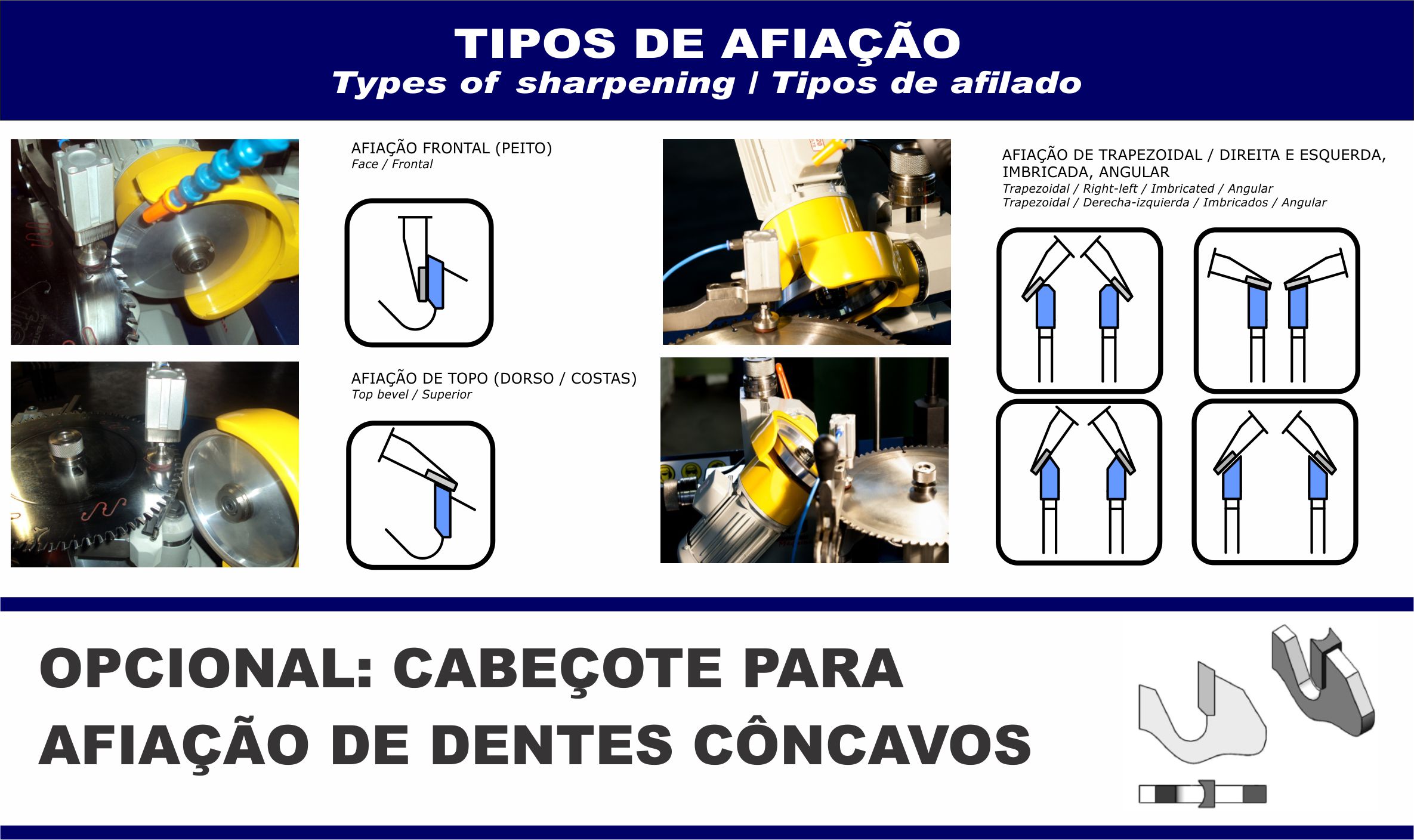 TIPOS DE AFIAÇÃO
Types of sharpening / Tipos de afilado

AFIAÇÃO FRONTAL (PEITO)
Face / Frontal

AFIAÇÃO DE TOPO (DORSO / COSTAS)
Top bevel / Superior

AFIAÇÃO DE TRAPEZOIDAL / DIREITA E ESQUERDA, IMBRICADA, ANGULAR
Trapezoidal / Right-left / Imbricated / Angular
Trapezoidal / Derecha-izquierda / Imbricados / Angular

OPCIONAL: CABEÇOTE PARA AFIAÇÃO DE DENTES CÔNCAVOS